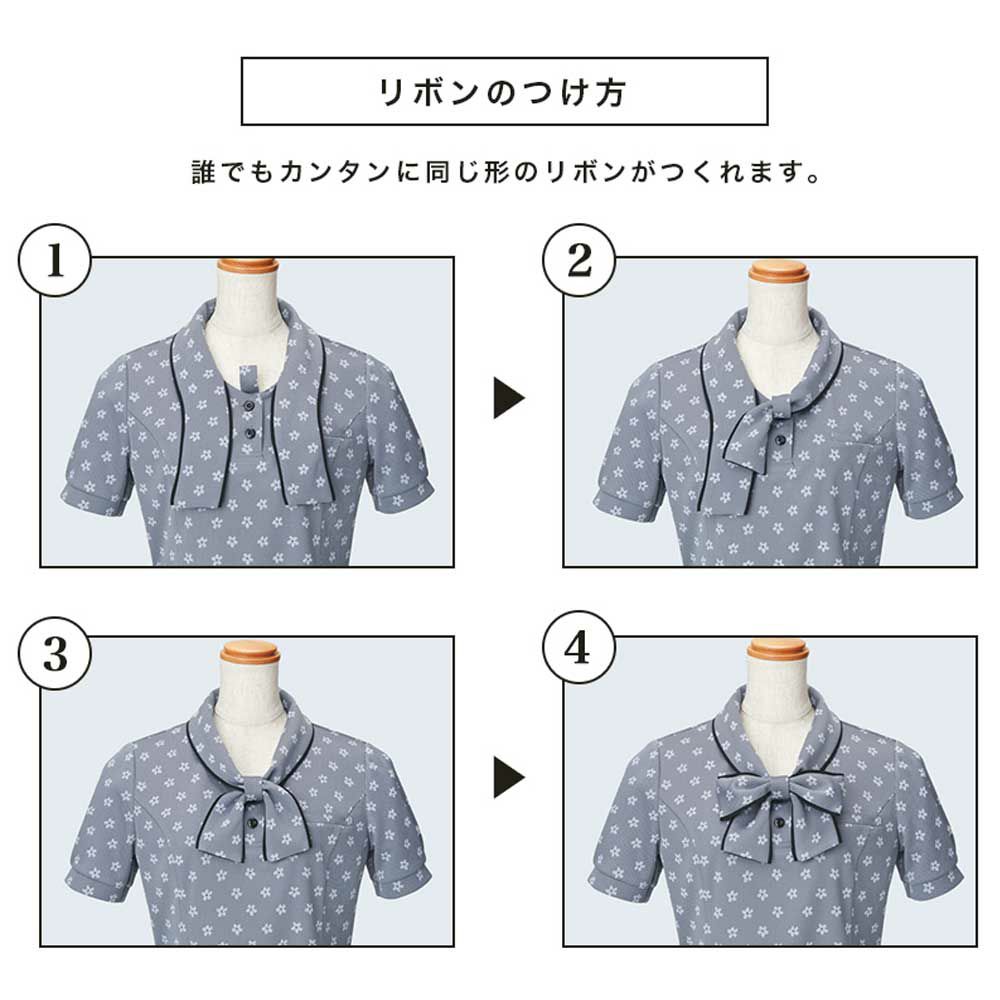 リボンのつけ方

誰でもカンタンに同じ形のリボンがつくれます。

1

2

3

4