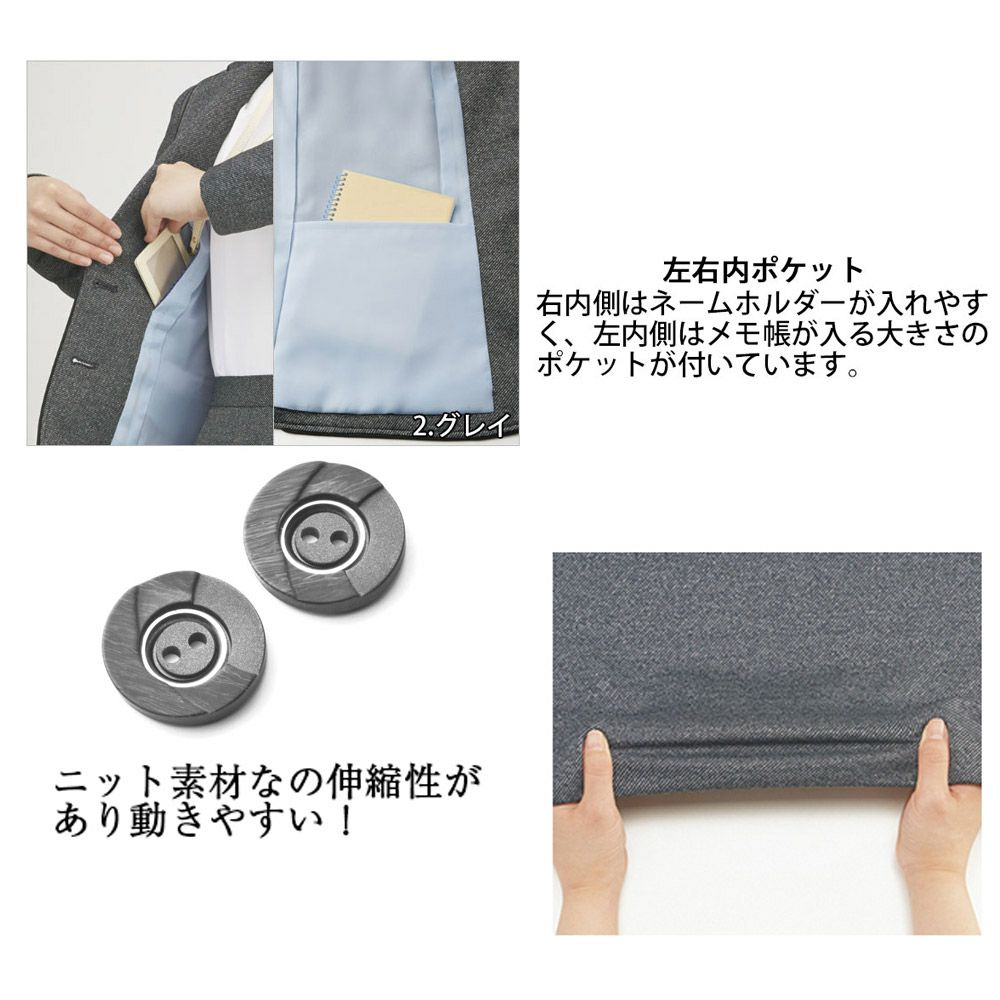 2.グレイ

左右内ポケット
右内側はネームホルダーが入れやすく、左内側はメモ帳が入る大きさのポケットが付いています。

ニット素材なの伸縮性があり動きやすい！