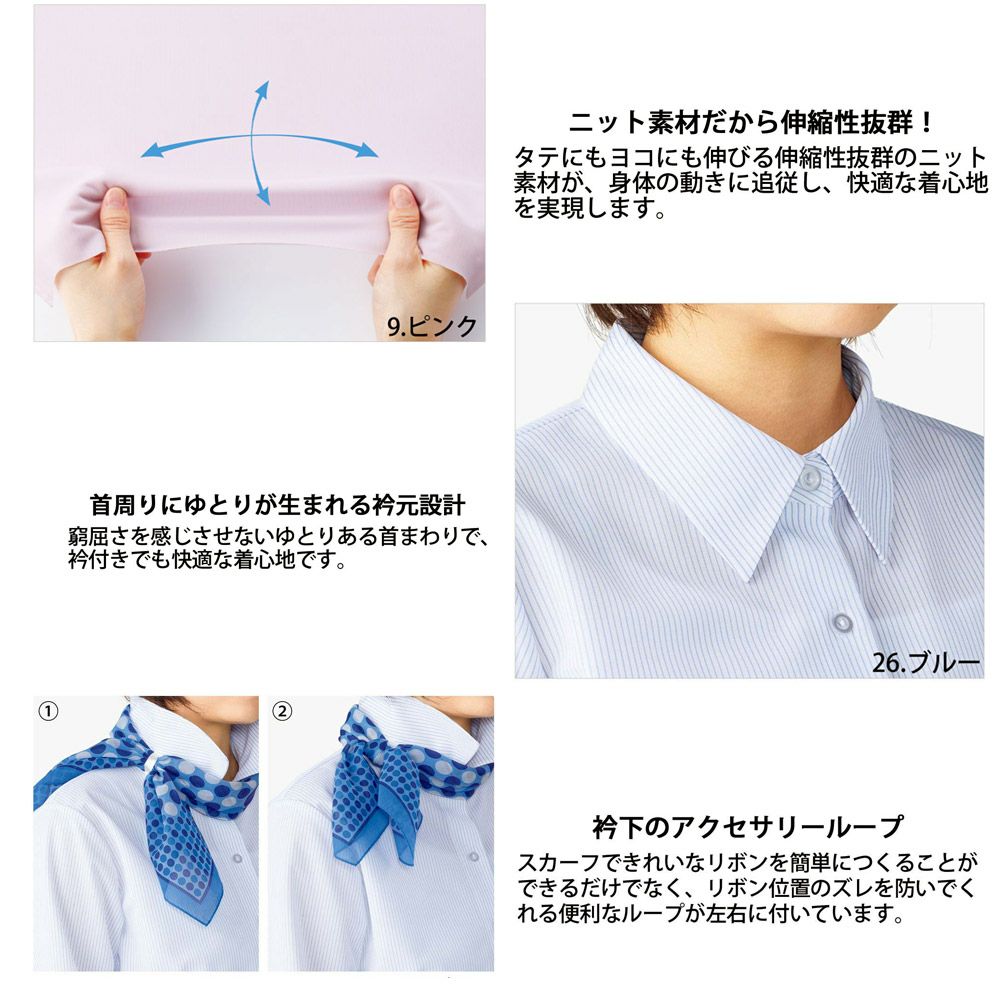 9.ピンク

ニット素材だから伸縮性抜群！
タテにもヨコにも伸びる伸縮性抜群のニット素材が、身体の動きに追従し、快適な着心地を実現します。

首周りにゆとりが生まれる衿元設計
窮屈さを感じさせないゆとりある首まわりで、衿付きでも快適な着心地です。

26.ブルー

①

②

衿下のアクセサリーループ
スカーフできれいなリボンを簡単につくることができるだけでなく、リボン位置のズレを防いでくれる便利なループが左右に付いています。