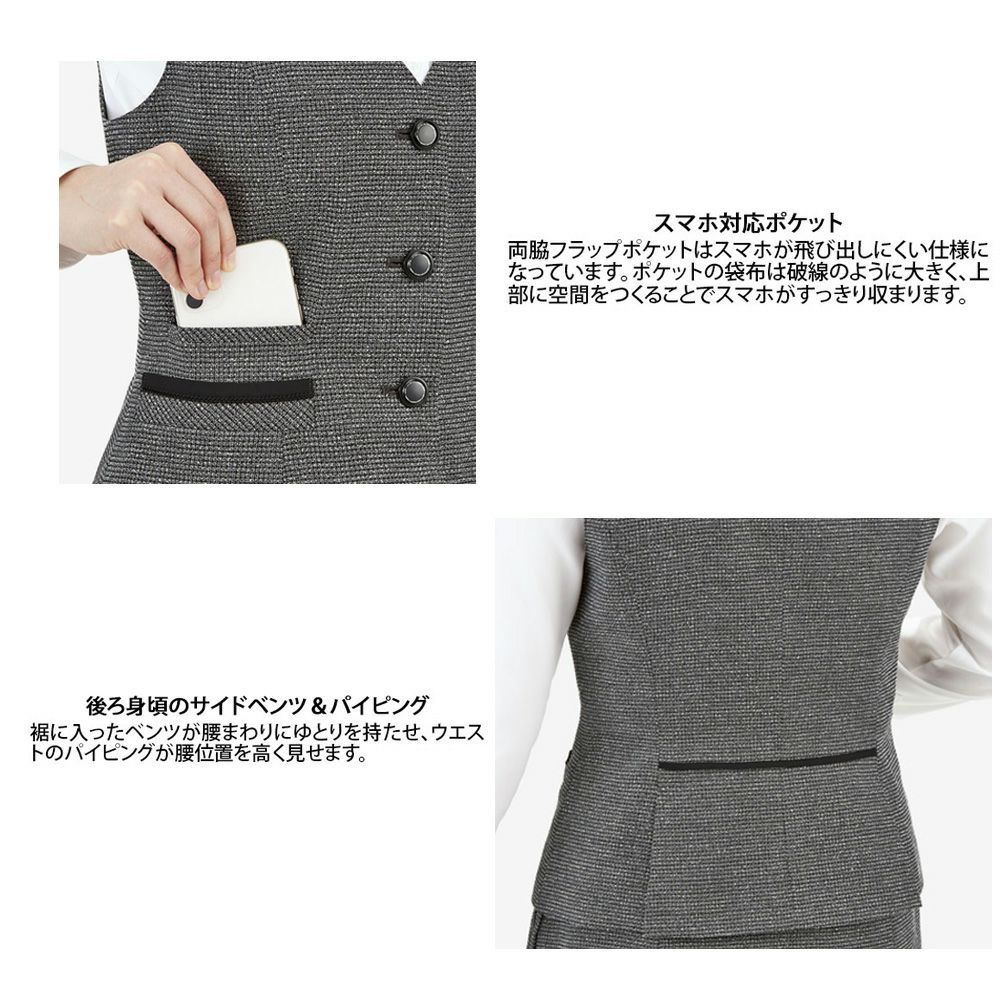 スマホ対応ポケット
両脇フラップポケットはスマホが飛び出しにくい仕様になっています。ポケットの袋布は破線のように大きく、上部に空間をつくることでスマホがすっきり収まります。

後ろ身頃のサイドベンツ＆パイピング
裾に入ったベンツが腰まわりにゆとりを持たせ、ウエストのパイピングが腰位置を高く見せます。