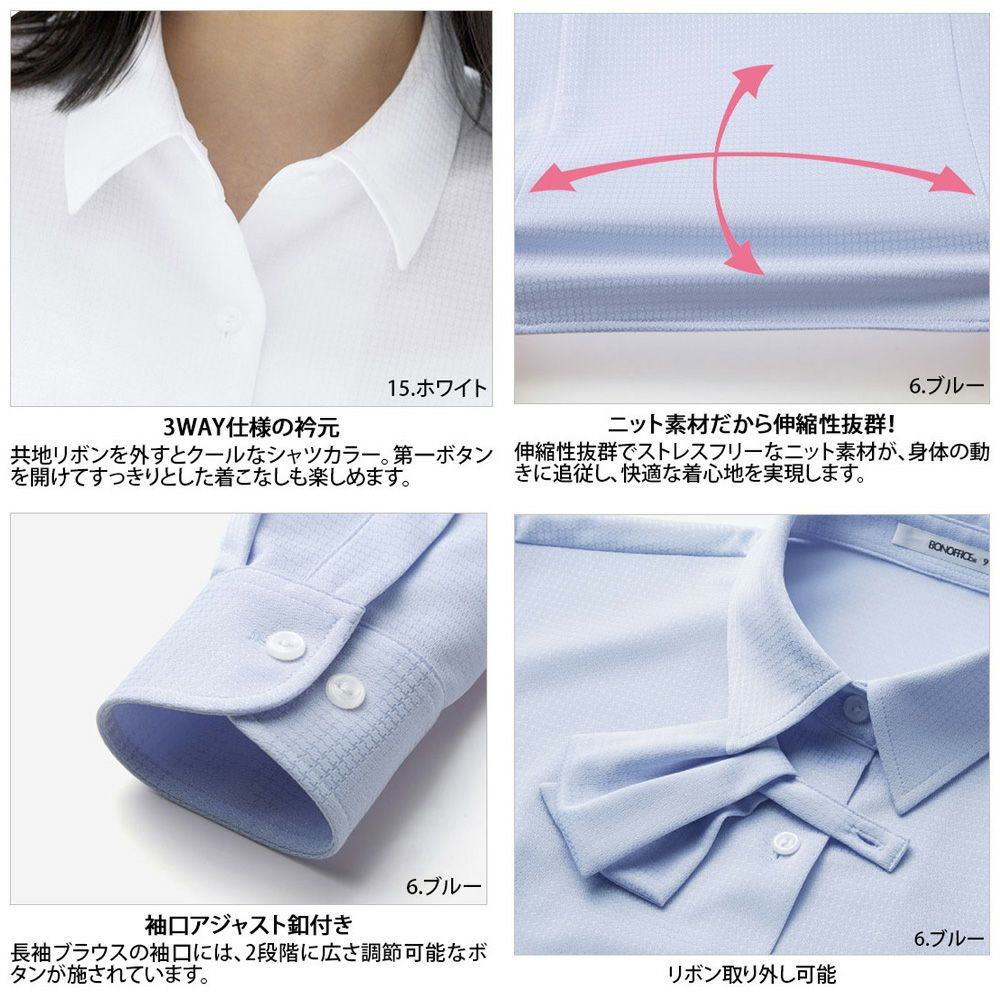 15.ホワイト

3WAY仕様の衿元

共地リボンを外すとクールなシャツカラー。第一ボタンを開けてすっきりとした着こなしも楽しめます。

6.ブルー

ニット素材だから伸縮性抜群!

伸縮性抜群でストレスフリーなニット素材が、身体の動きに追従し、快適な着心地を実現します。

6.ブルー

袖口アジャスト釦付き

長袖ブラウスの袖口には、2段階に広さ調節可能なボタンが施されています。

BONOFFICE

6.ブルー

リボン取り外し可能